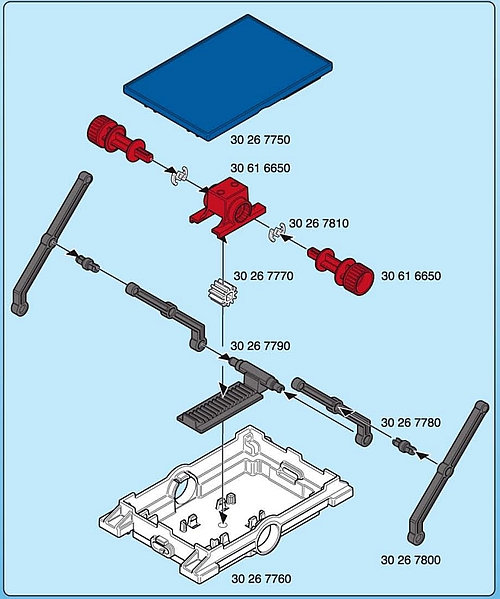 30 26 7750

30 61 6650

30 26 7810

30 26 7770

30 61 6650

30 26 7790

30 26 7780

30 26 7800

30 26 7760